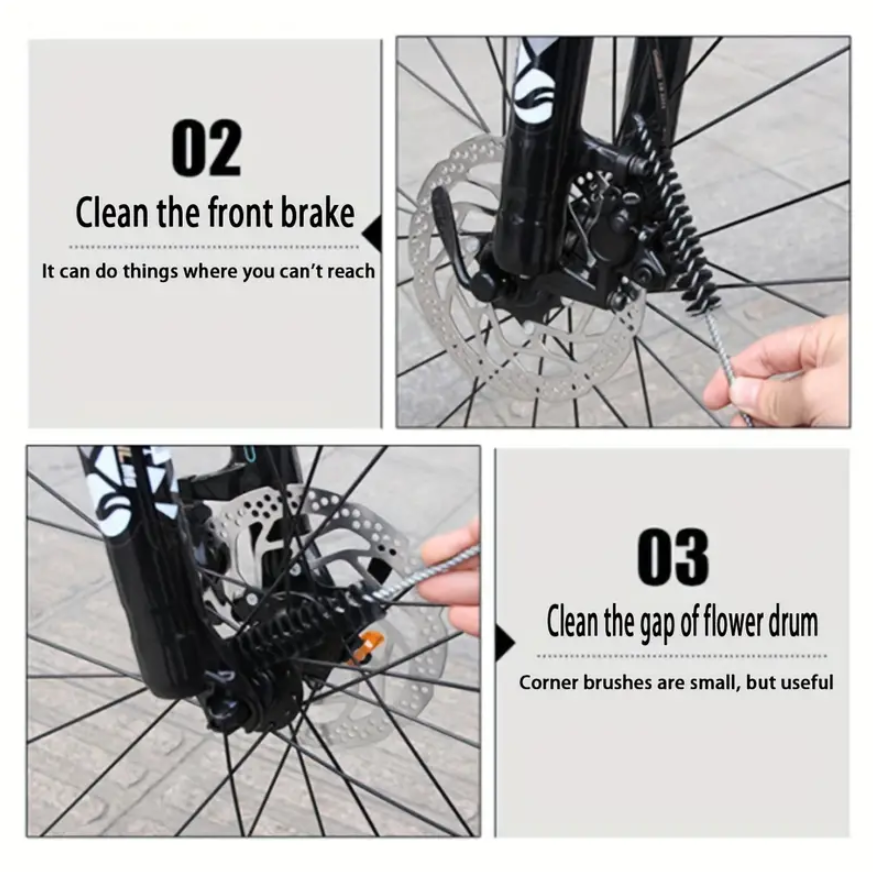 02
Clean the front brake
It can do things where you can't reach

03
Clean the gap of flower drum
Corner brushes are small, but useful